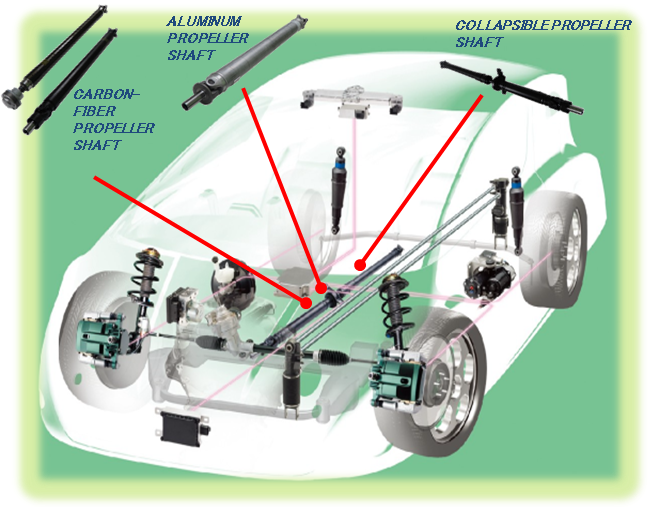 ALUMINUM PROPELLER SHAFT

COLLAPSIBLE PROPELLER SHAFT

CARBON-FIBER PROPELLER SHAFT